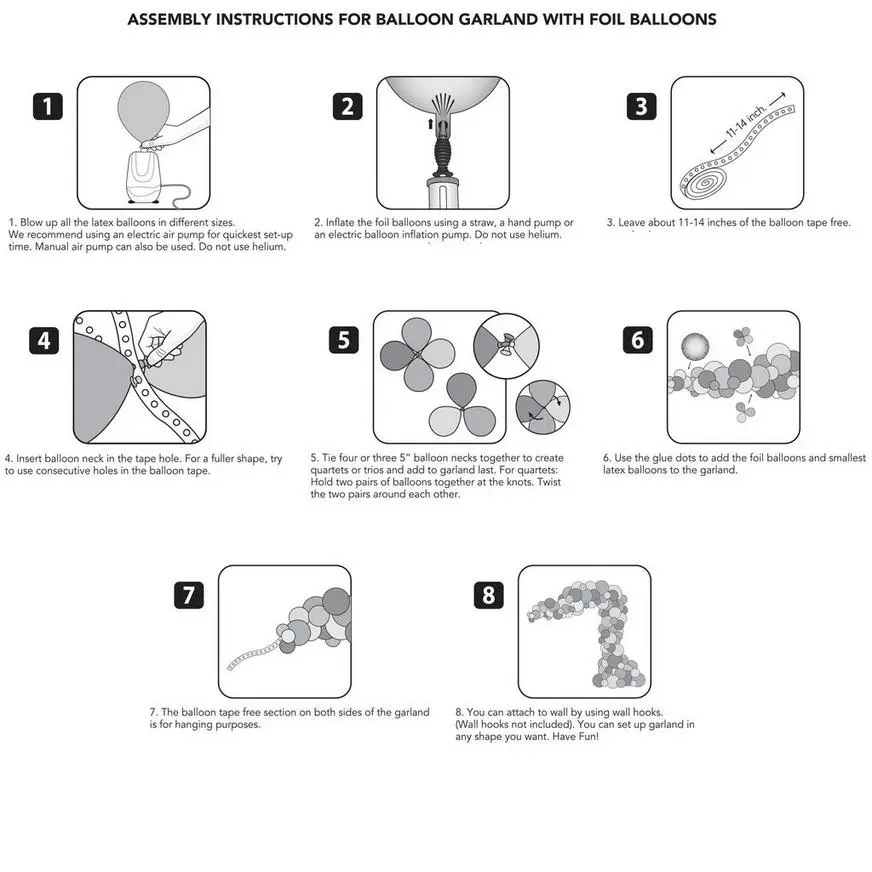 ASSEMBLY INSTRUCTIONS FOR BALLOON GARLAND WITH FOIL BALLOONS

1

1. Blow up all the latex balloons in different sizes. We recommend using an electric air pump for quickest set-up time. Manual air pump can also be used. Do not use helium.

2

2. Inflate the foil balloons using a straw, a hand pump or an electric balloon inflation pump. Do not use helium.

3

11-14 inch.

3. Leave about 11-14 inches of the balloon tape free.

4

4. Insert balloon neck in the tape hole. For a fuller shape, try to use consecutive holes in the balloon tape.

5

5. Tie four or three 5" balloon necks together to create quartets or trios and add to garland last. For quartets: Hold two pairs of balloons together at the knots. Twist the two pairs around each other.

6

6. Use the glue dots to add the foil balloons and smallest latex balloons to the garland.

7

7. The balloon tape free section on both sides of the garland is for hanging purposes.

8

8. You can attach to wall by using wall hooks. (Wall hooks not included). You can set up garland in any shape you want. Have Fun!